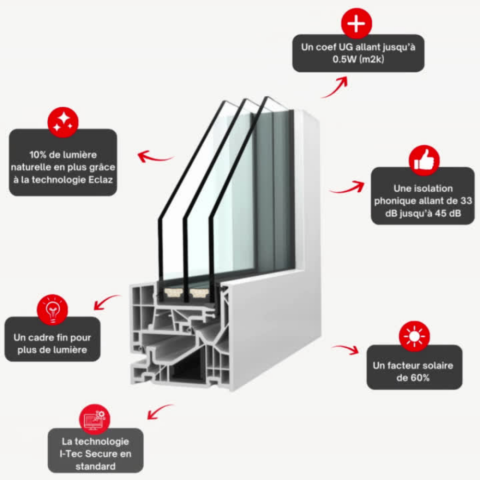 Un coef UG allant jusqu'à 0.5W (m2k)

10% de lumière naturelle en plus grâce à la technologie Eclaz

Une isolation phonique allant de 33 dB jusqu'à 45 dB

Un cadre fin pour plus de lumière

Un facteur solaire de 60%

La technologie I-Tec Secure en standard